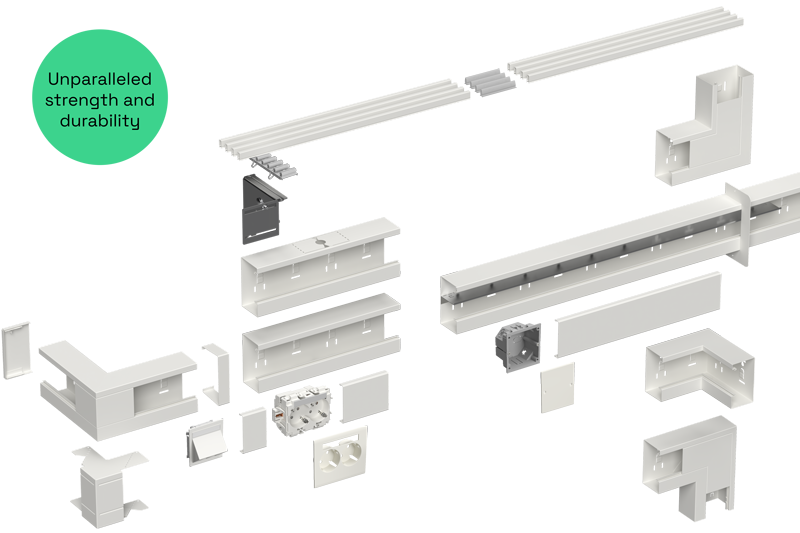 Unparalleled strength and durability