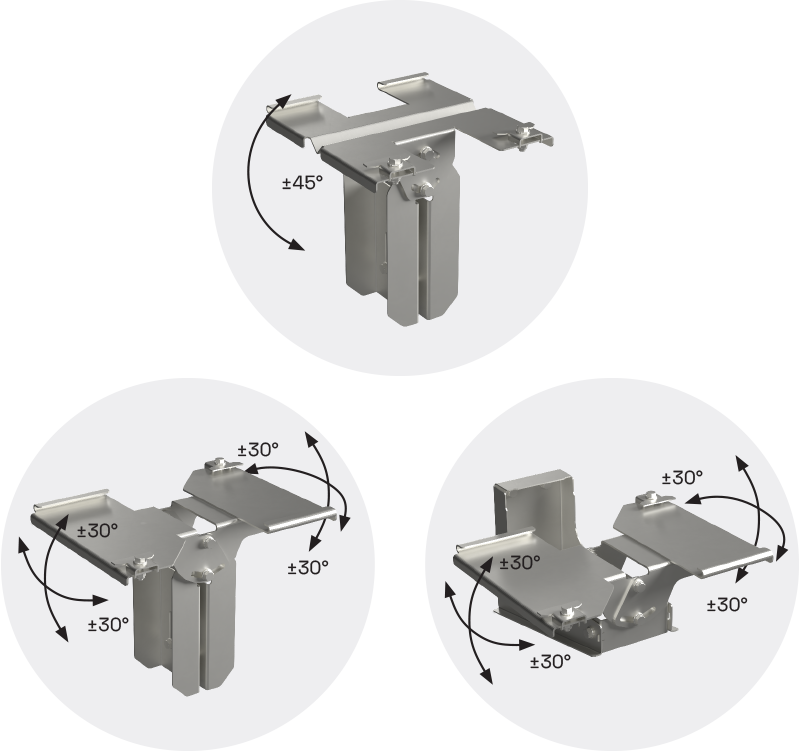 ±45°

±30°
±30°
±30°
±30°

±30°
±30°
±30°
±30°